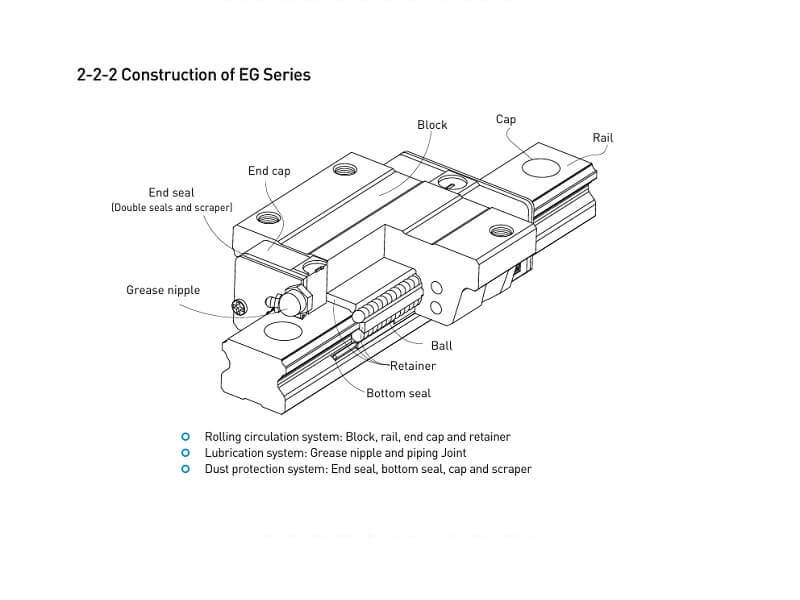 2-2-2 Construction of EG Series

Block

Cap

Rail

End cap

End seal
(Double seals and scraper)

Grease nipple

Ball

Retainer

Bottom seal

Rolling circulation system: Block, rail, end cap and retainer
Lubrication system: Grease nipple and piping Joint
Dust protection system: End seal, bottom seal, cap and scraper